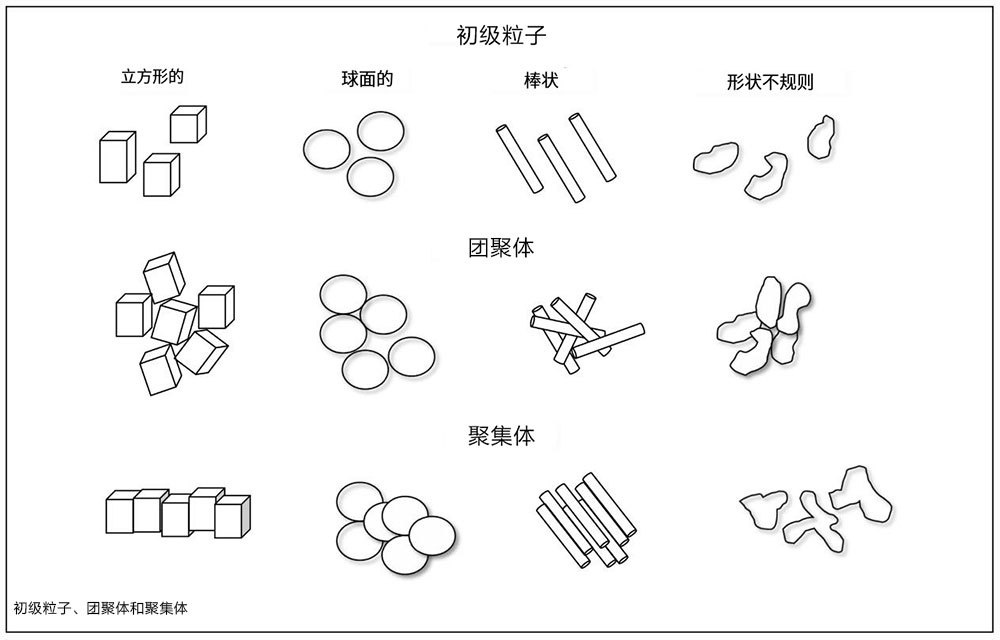 初级粒子

立方形的

球面的

棒状

形状不规则

团聚体

聚集体

初级粒子、团聚体和聚集体